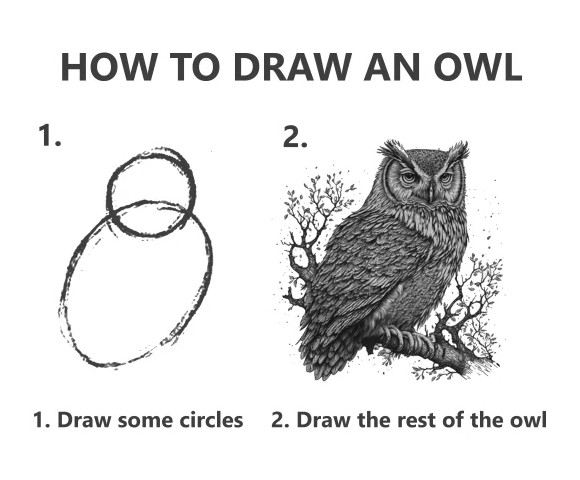 HOW TO DRAW AN OWL

1.

2.

1. Draw some circles

2. Draw the rest of the owl